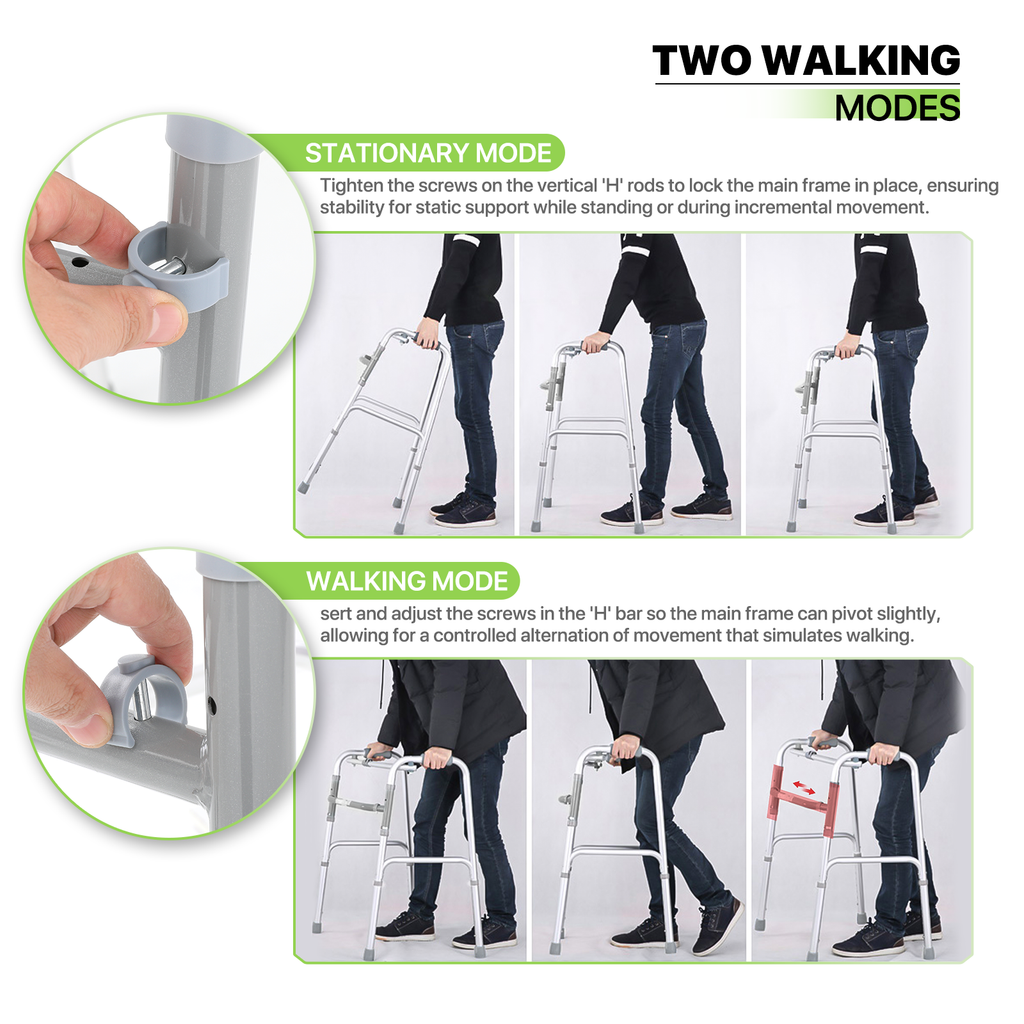 TWO WALKING
MODES

STATIONARY MODE

Tighten the screws on the vertical 'H' rods to lock the main frame in place, ensuring stability for static support while standing or during incremental movement.

WALKING MODE

sert and adjust the screws in the 'H' bar so the main frame can pivot slightly, allowing for a controlled alternation of movement that simulates walking.